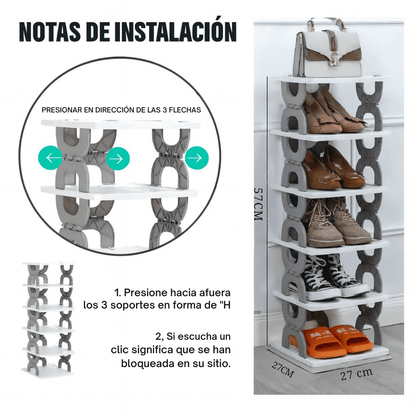 NOTAS DE INSTALACIÓN

PRESIONAR EN DIRECCIÓN DE LAS 3 FLECHAS

1. Presione hacia afuera los 3 soportes en forma de "H

2, Si escucha un clic significa que se han bloqueada en su sitio.

57CM

27CM

27 cm