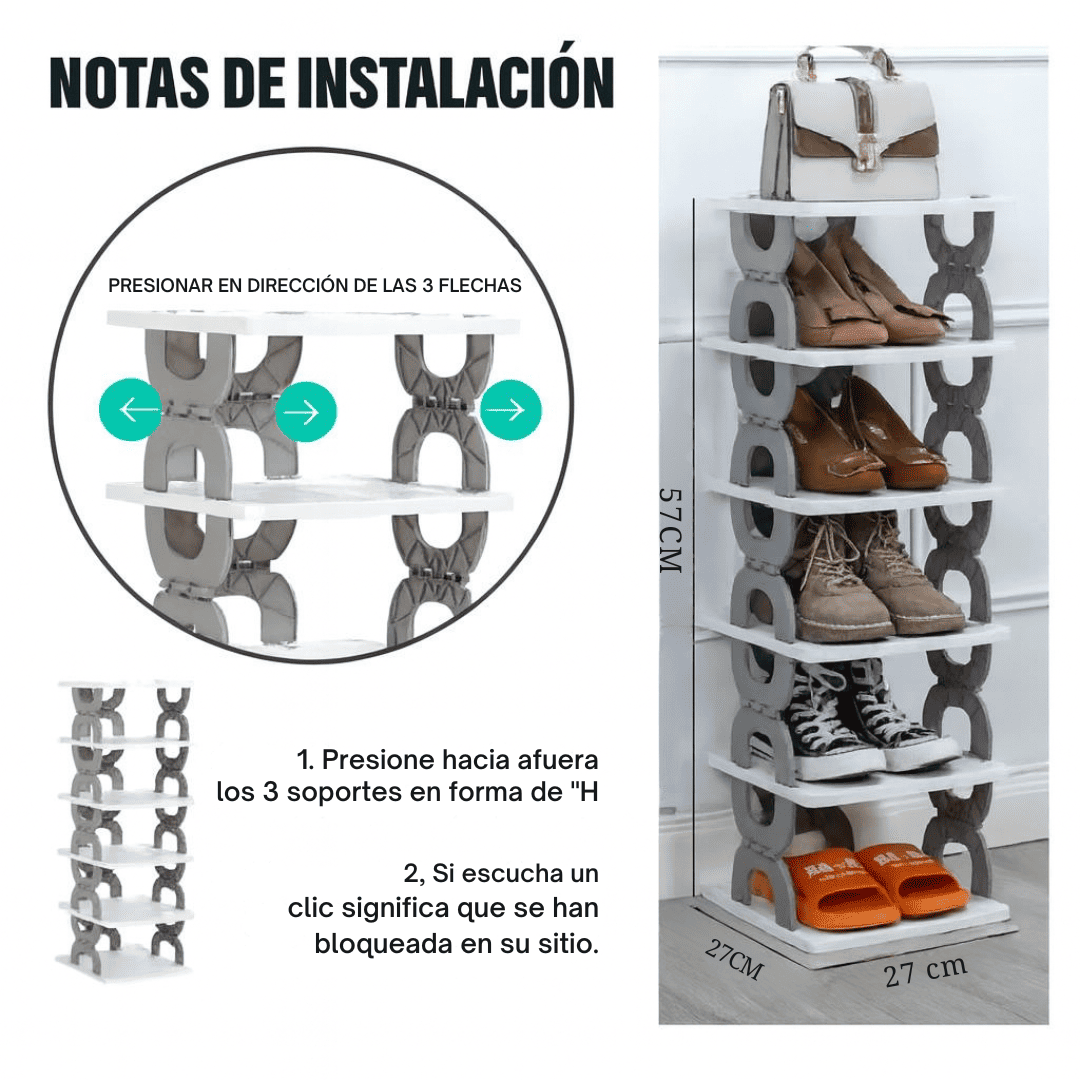 NOTAS DE INSTALACIÓN

PRESIONAR EN DIRECCIÓN DE LAS 3 FLECHAS

1. Presione hacia afuera los 3 soportes en forma de "H

2, Si escucha un clic significa que se han bloqueada en su sitio.

57CM

27CM

27 cm